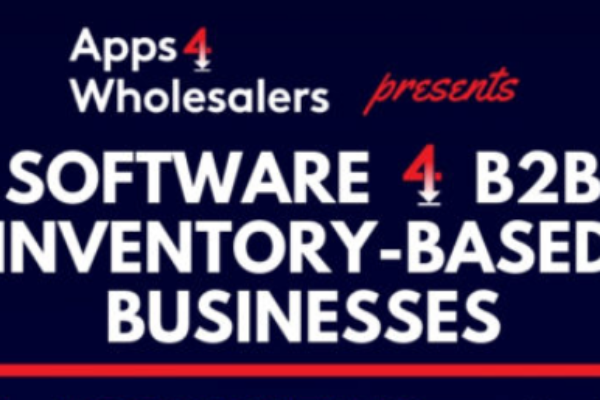 Apps 4 Wholesalers presents

SOFTWARE 4 B2B INVENTORY-BASED BUSINESSES